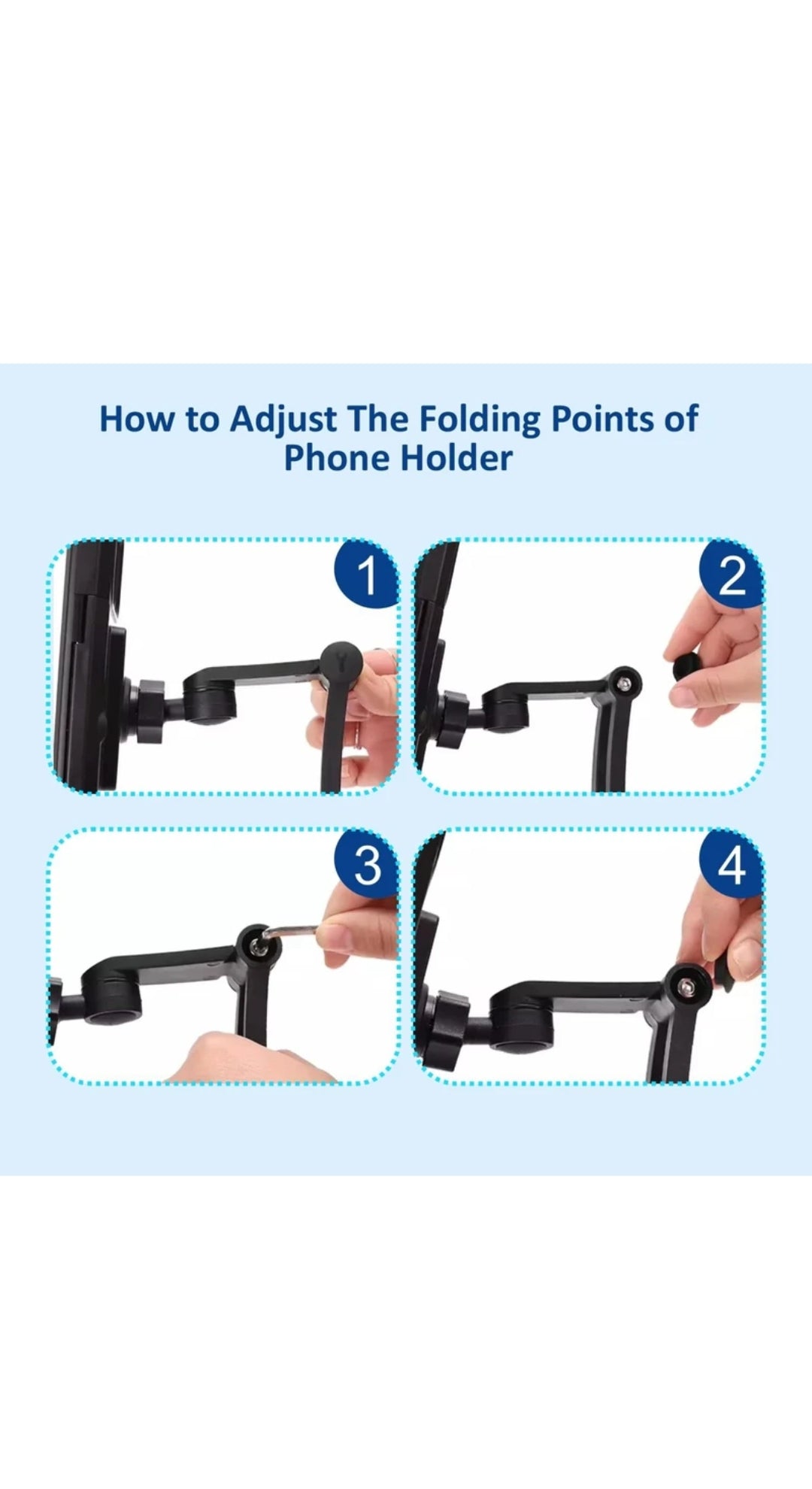 How to Adjust The Folding Points of Phone Holder

1

2

3

4