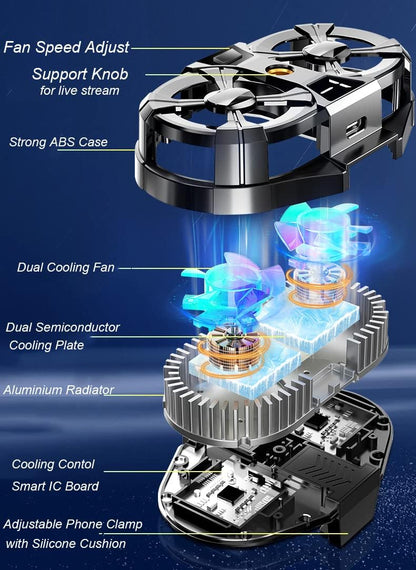 Fan Speed Adjust

Support Knob
for live stream

Strong ABS Case

Dual Cooling Fan

Dual Semiconductor
Cooling Plate

Aluminium Radiator

Cooling Contol
Smart IC Board

Adjustable Phone Clamp
with Silicone Cushion